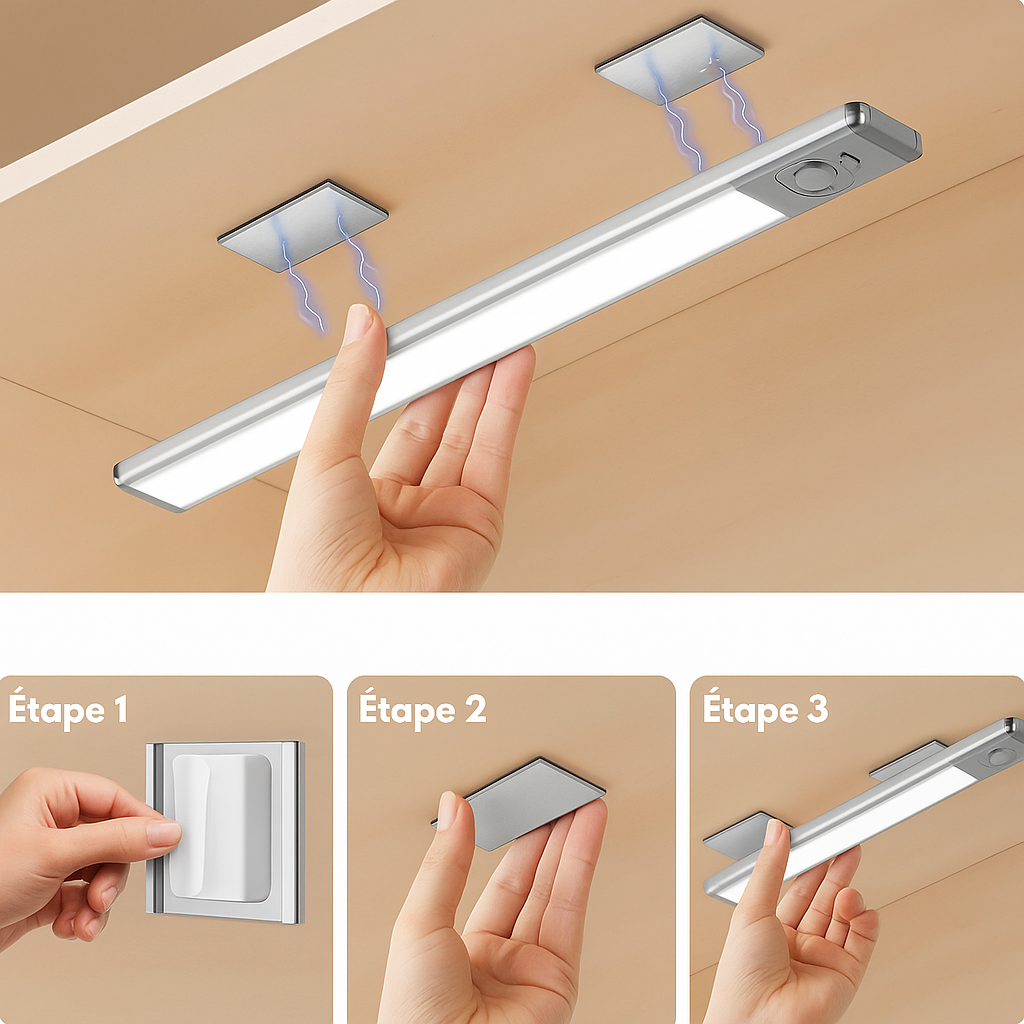 Étape 1

Étape 2

Étape 3