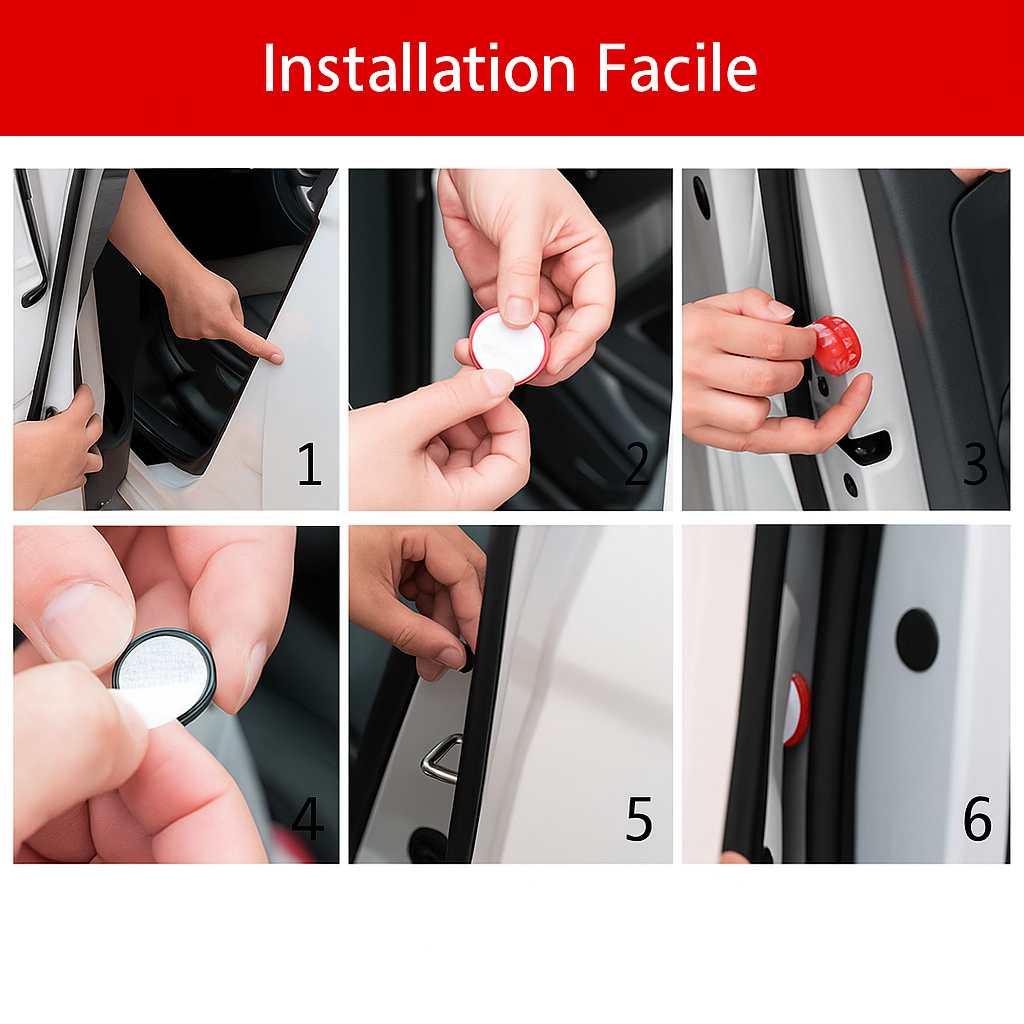 Installation Facile

1

2

3

4

5

6